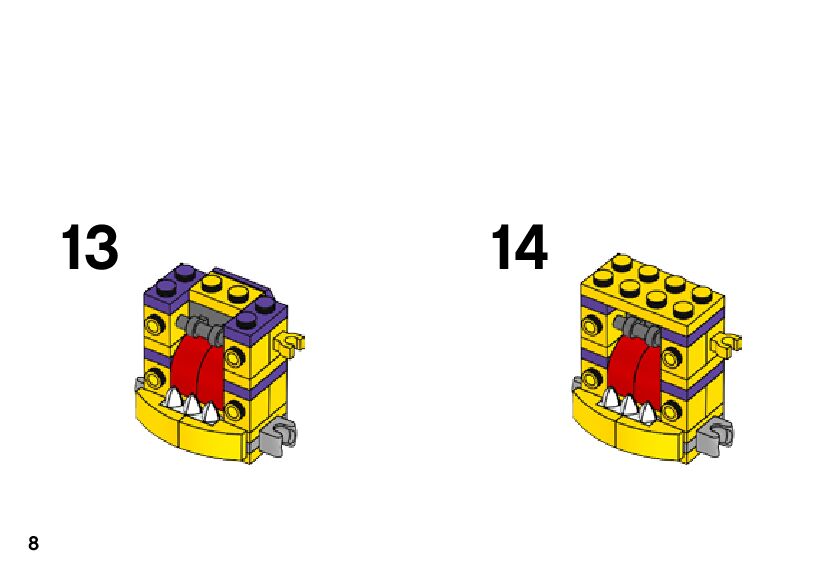 13

14

8