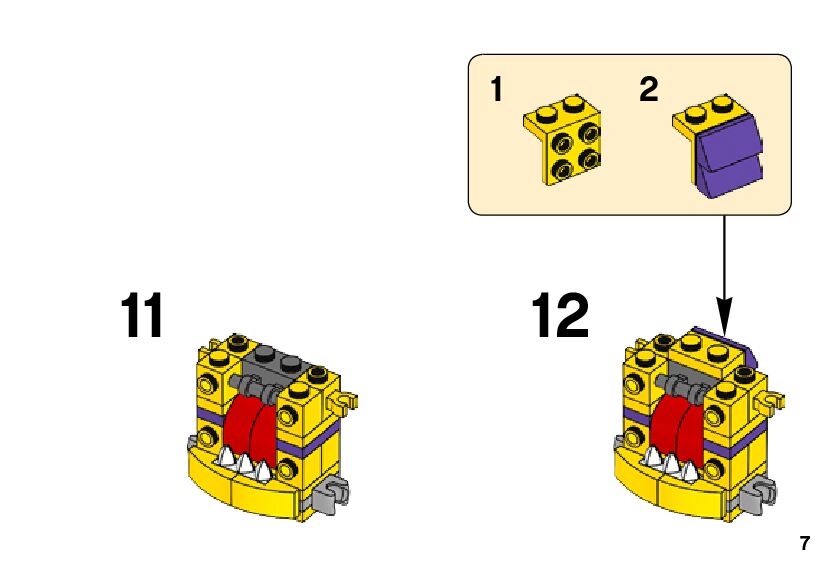 1
2
11
12
7