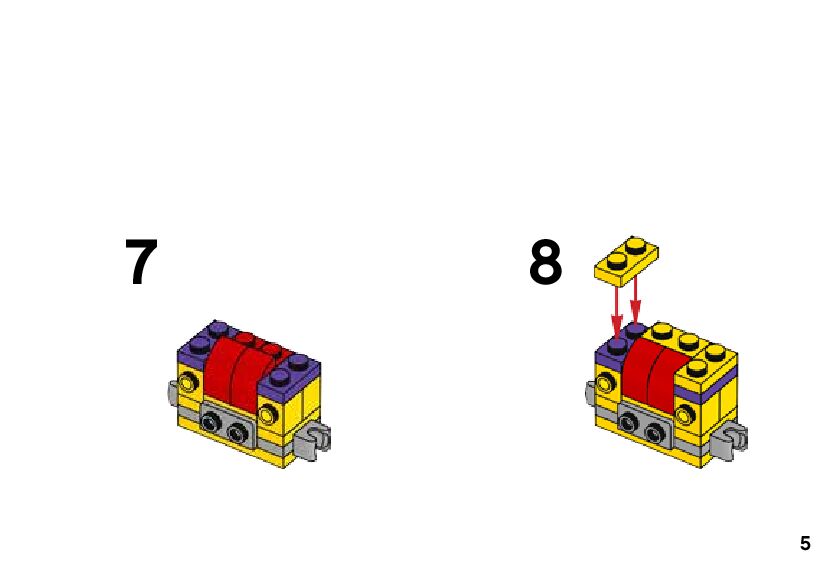 7

8

5