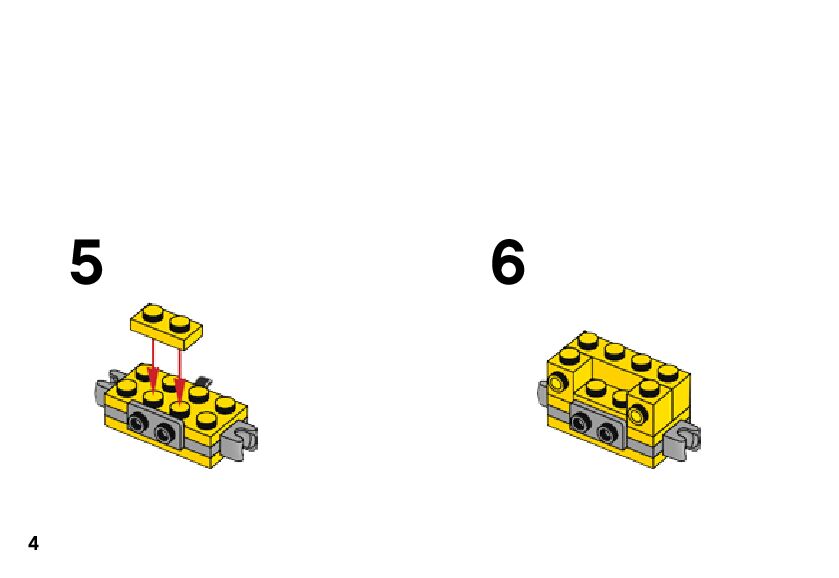 5

6

4