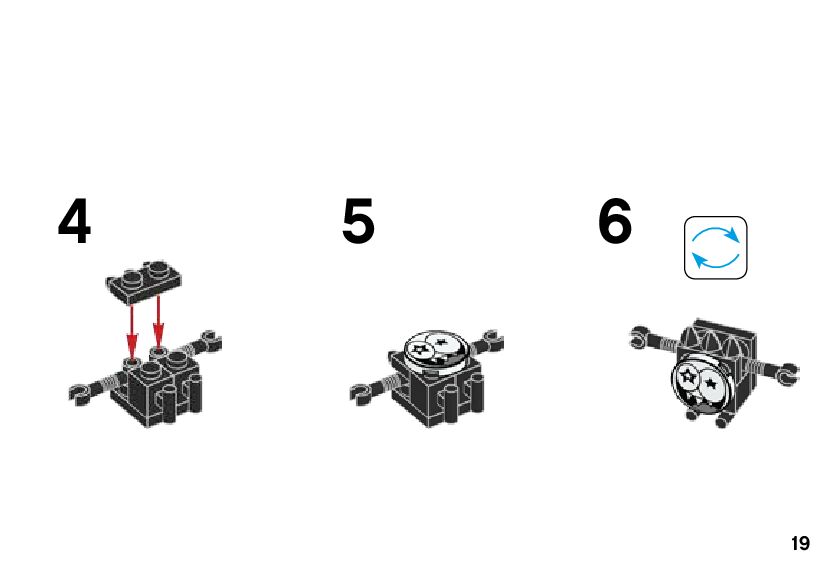 4

5

6

19