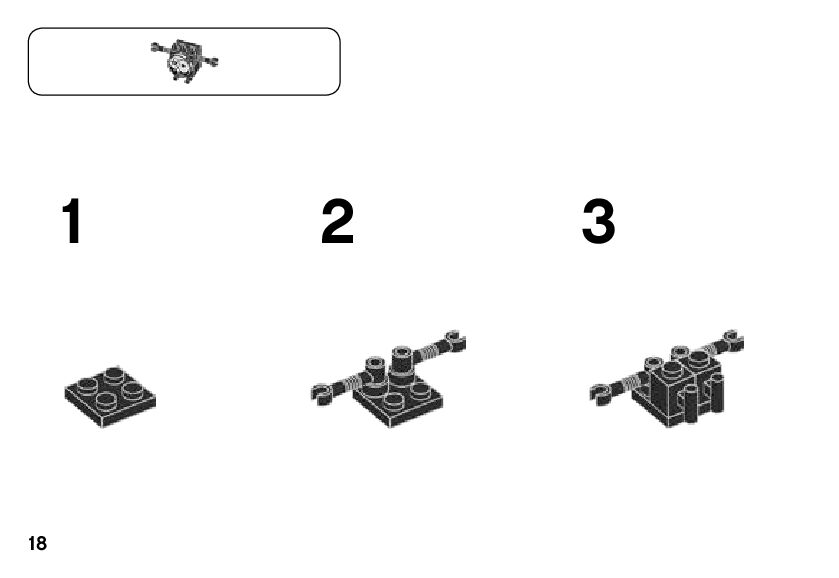 1

2

3

18