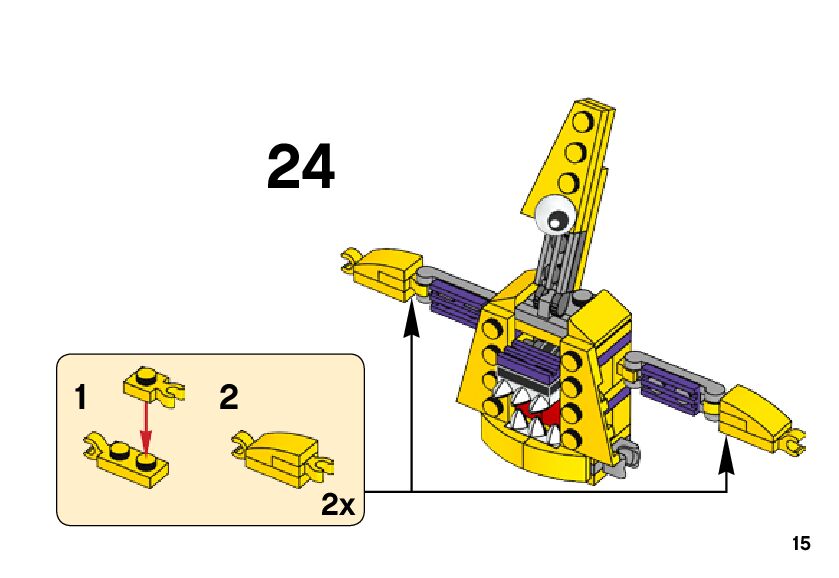 24

1

2

2x

15