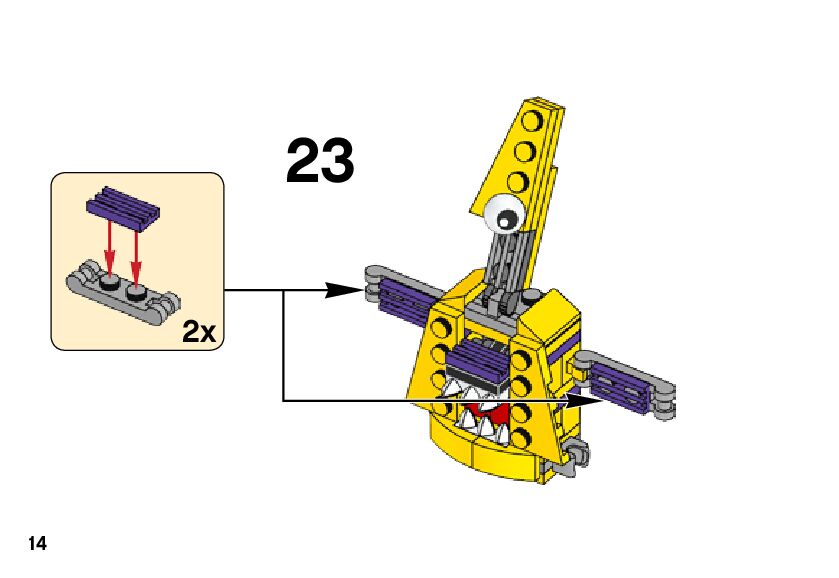 23

2x

14