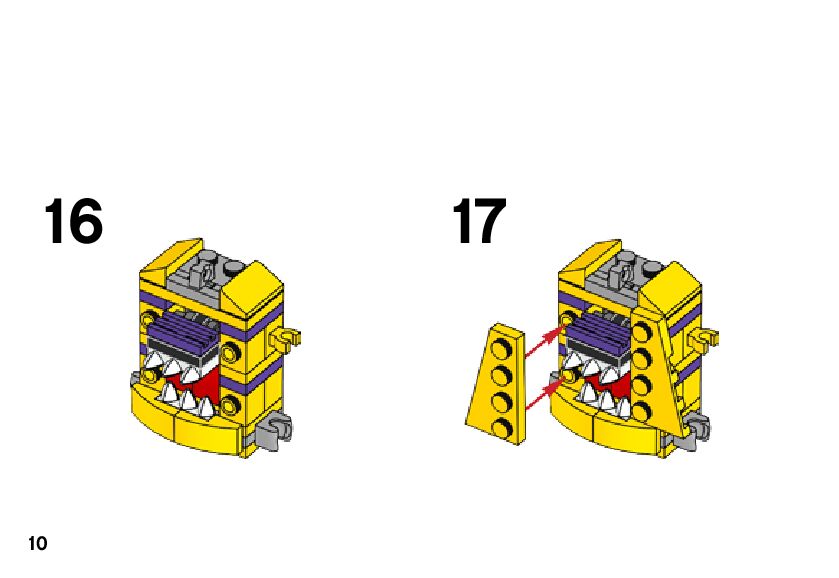 16

17

10