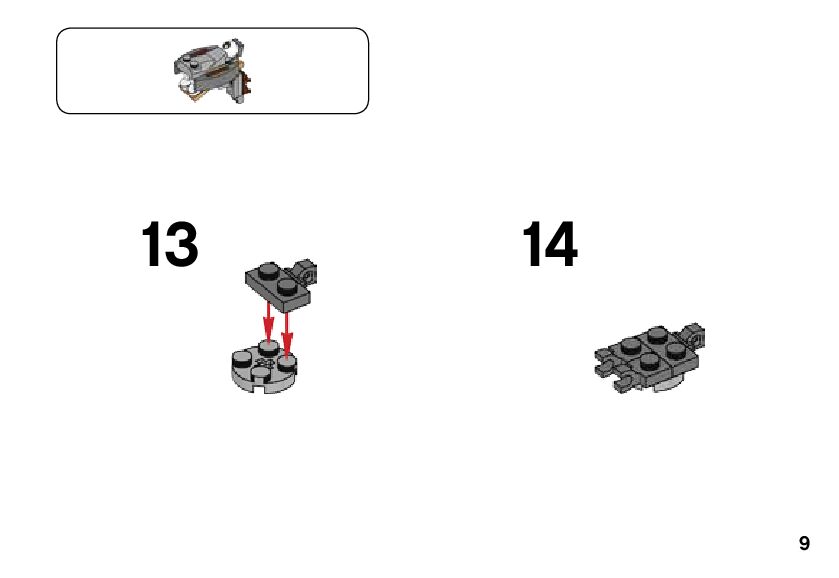 13

14

9