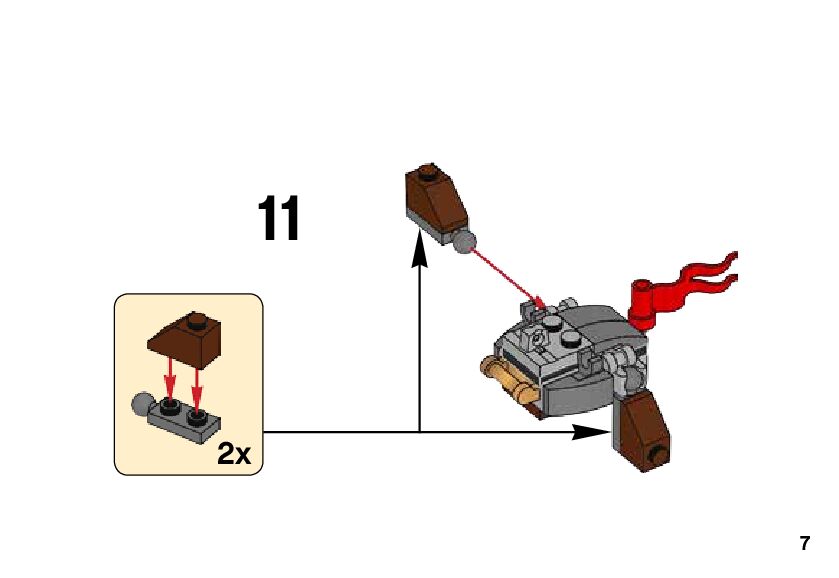 11

2x

7