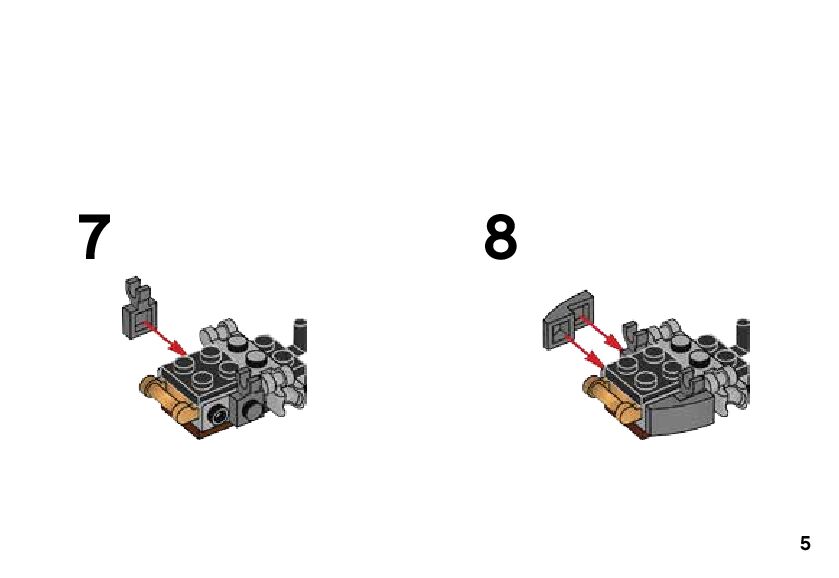 7

8

5