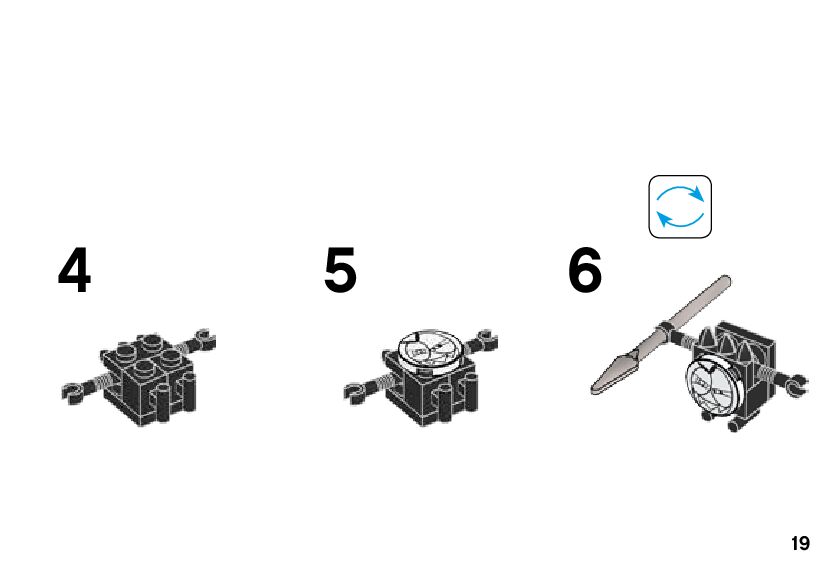 4

5

6

19