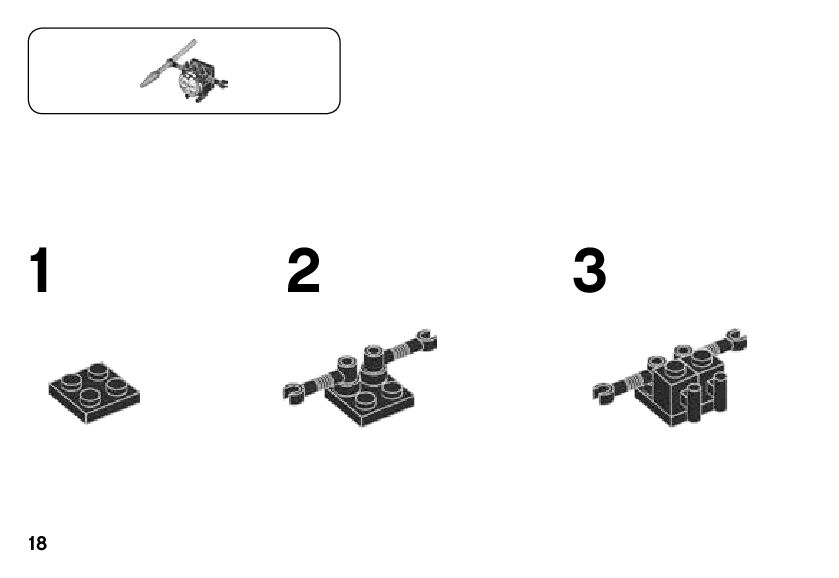 1

2

3

18