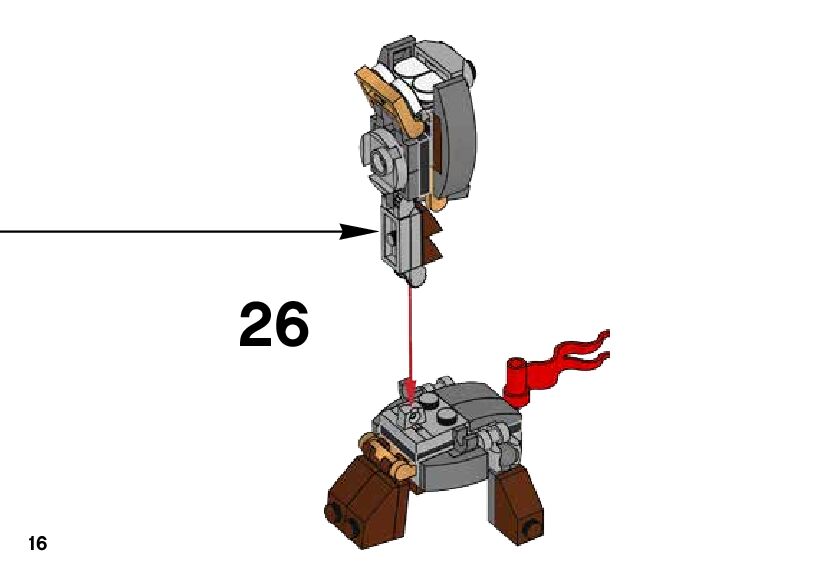 26

16