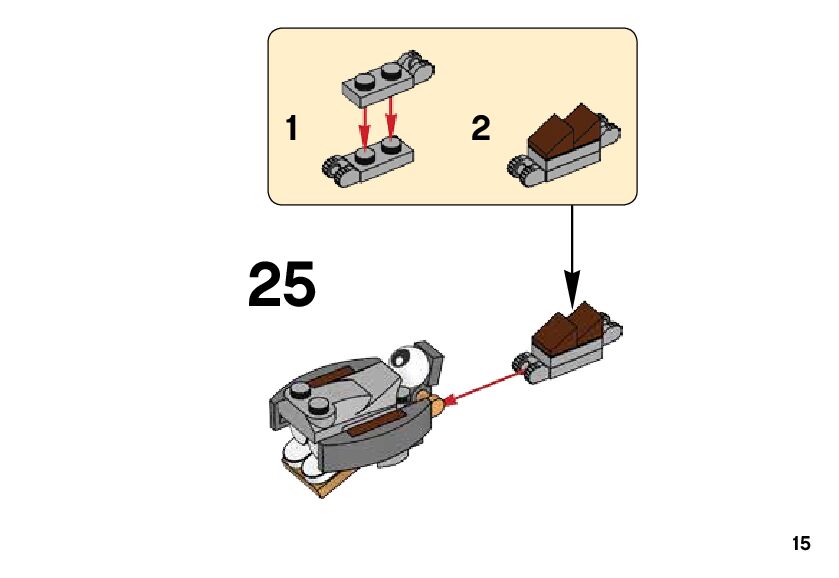 1

2

25

15