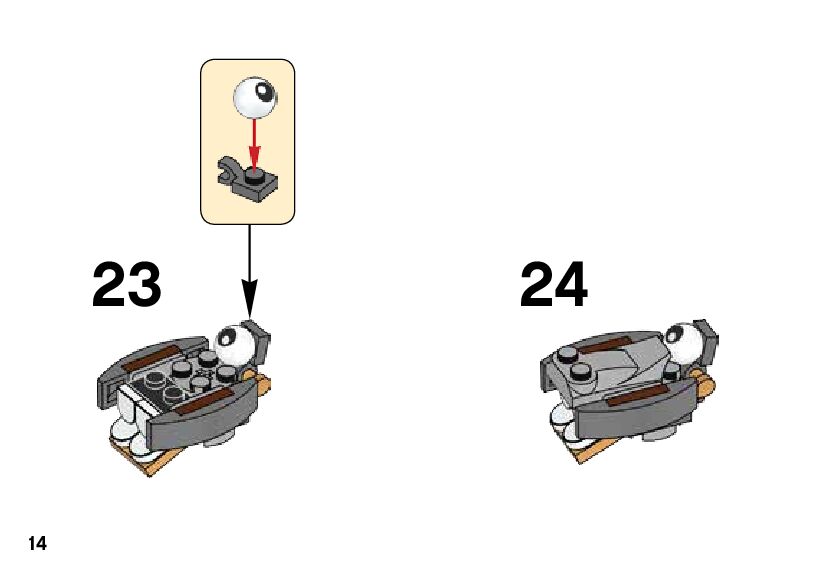 23

24

14