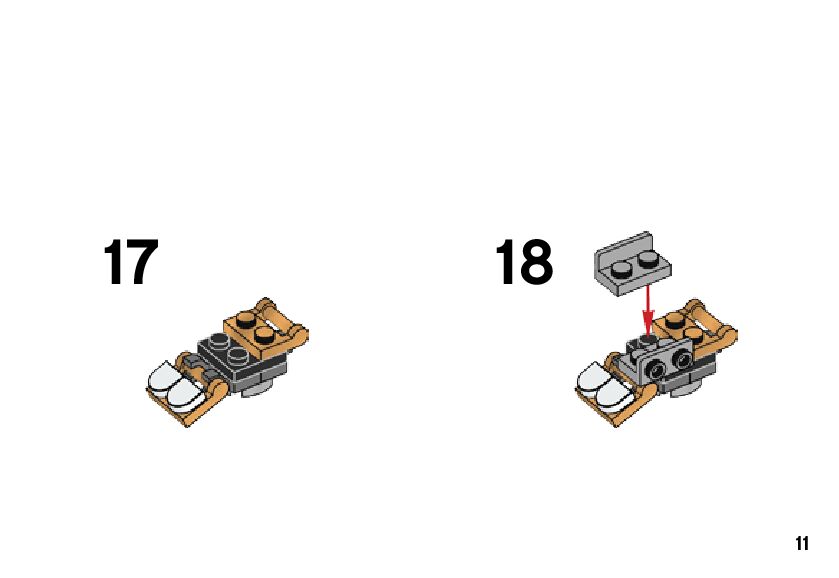 17

18

11