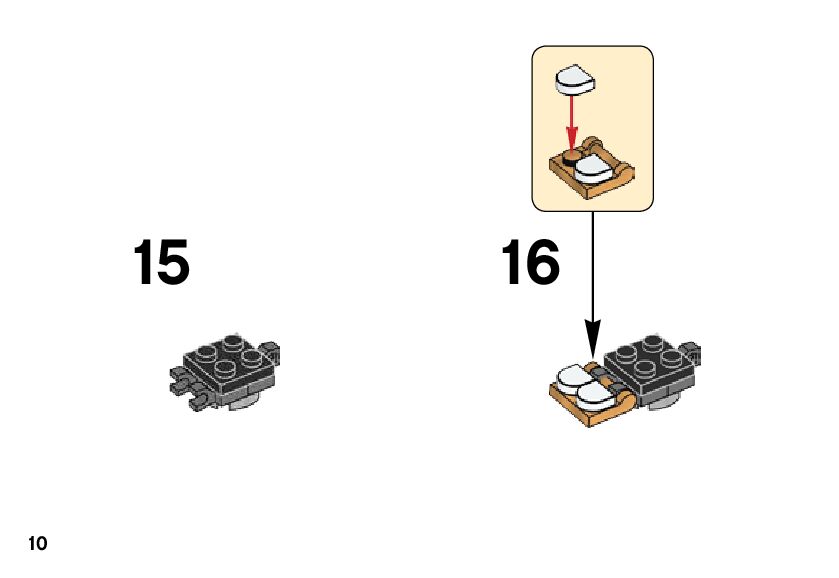 15

16

10