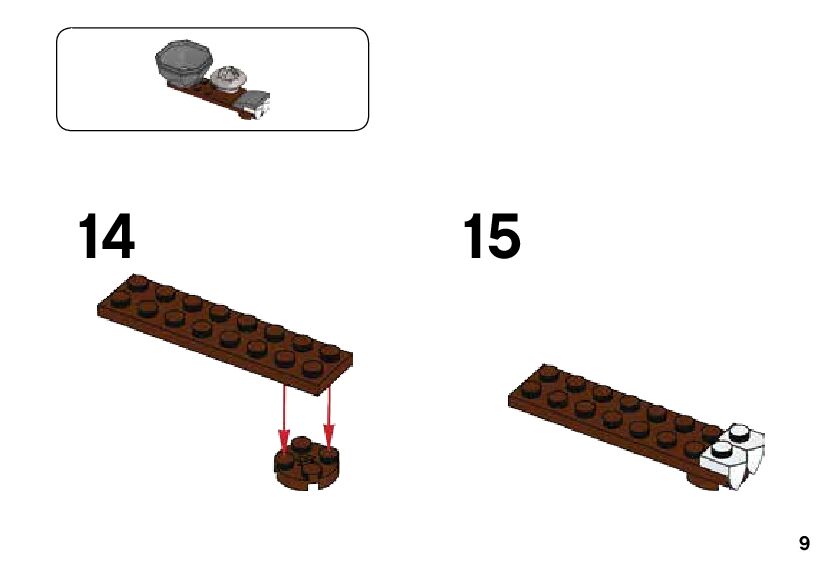 14

15

9