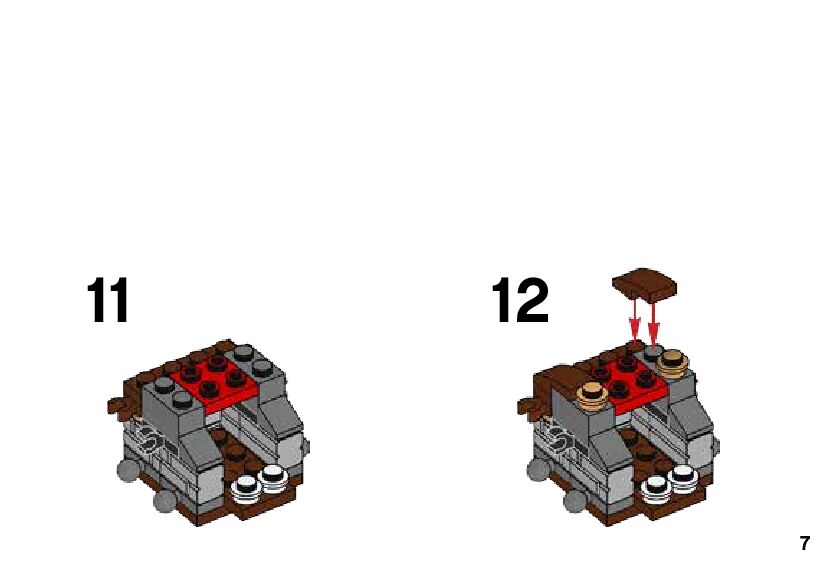 11

12

7