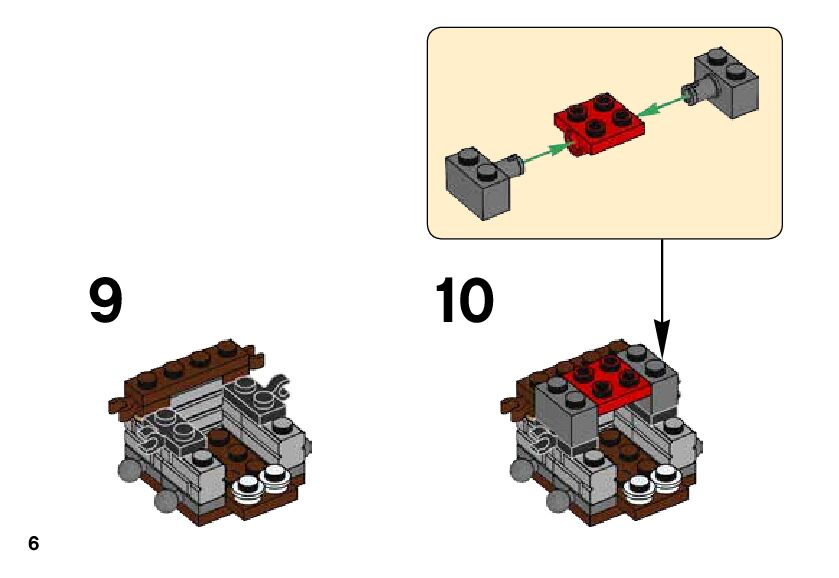 9

10

6