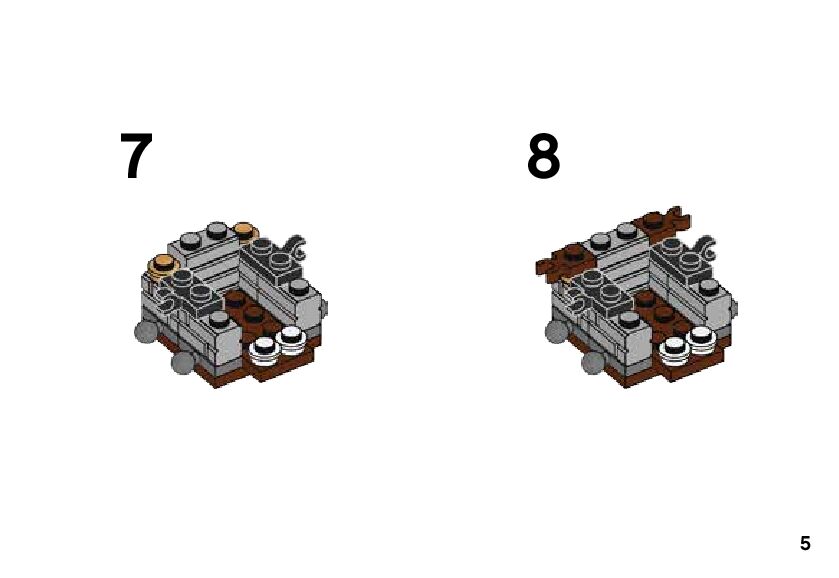 7

8

5