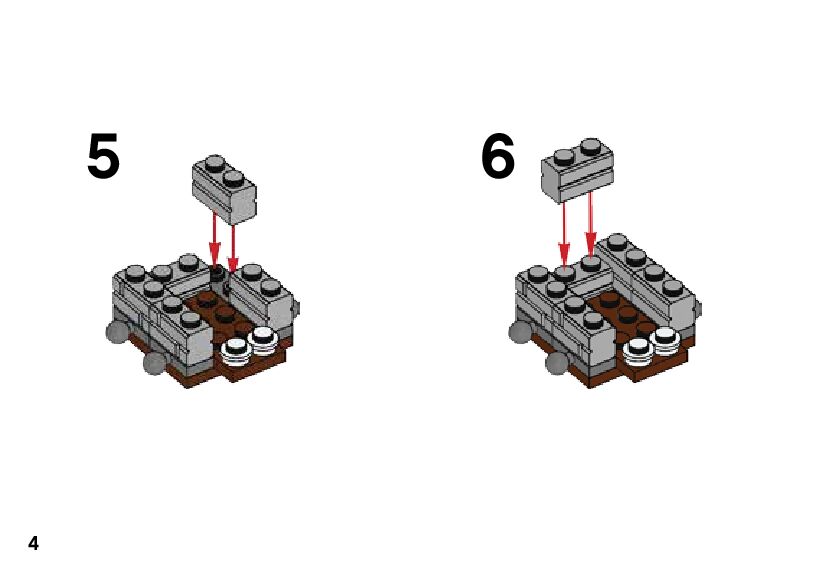 5

6

4