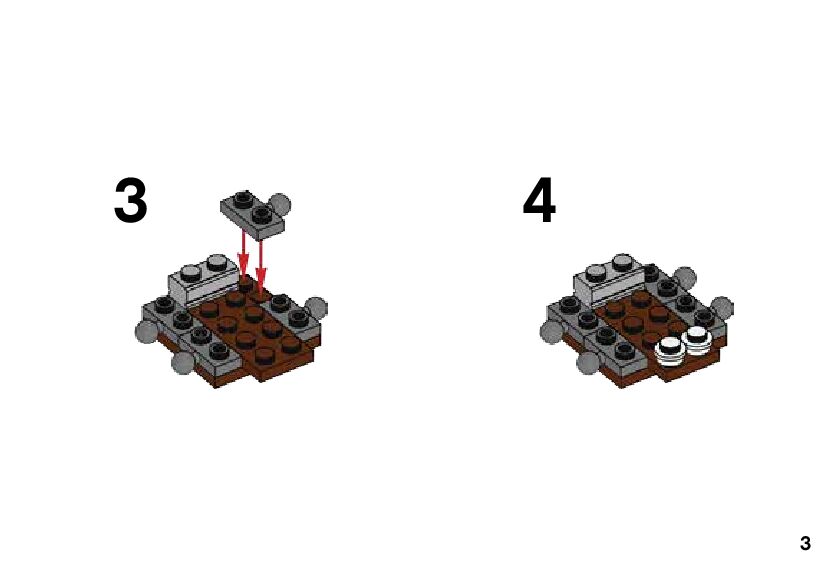 3

4

3