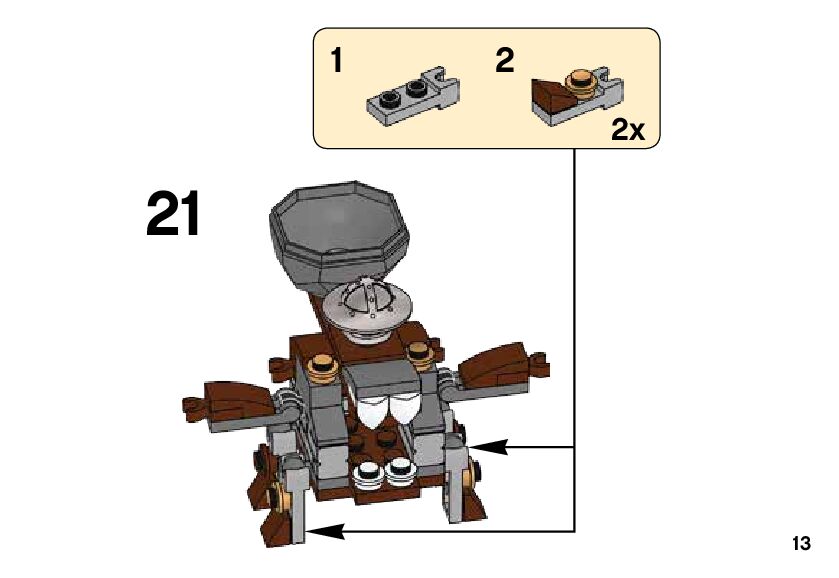 1

2

2x

21

13