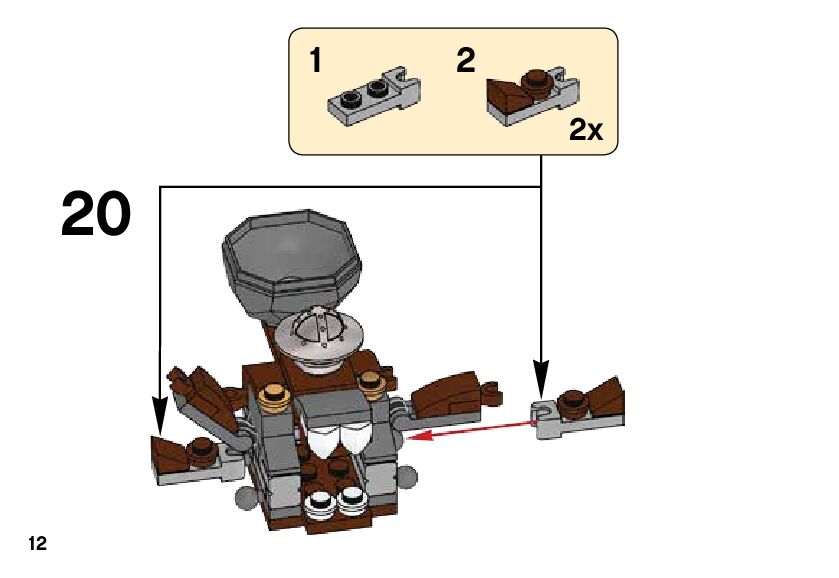 1

2

2x

20

12