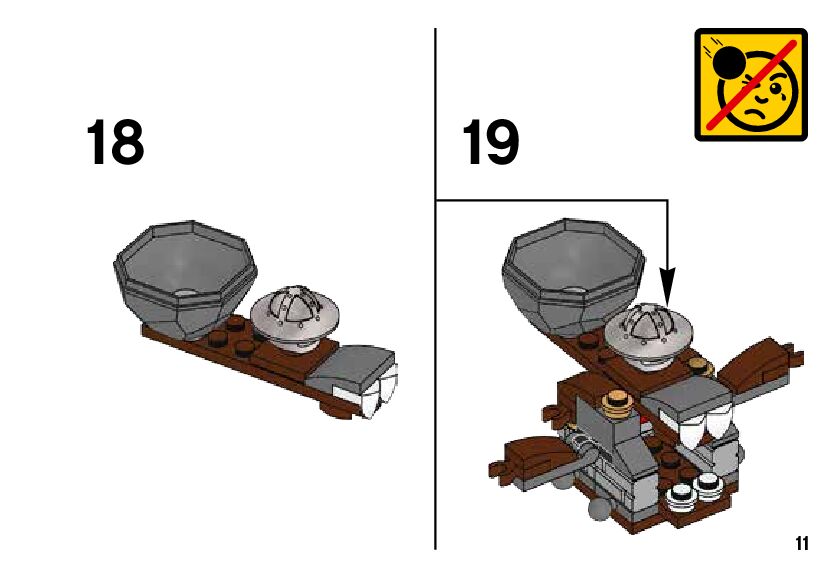 18

19

11