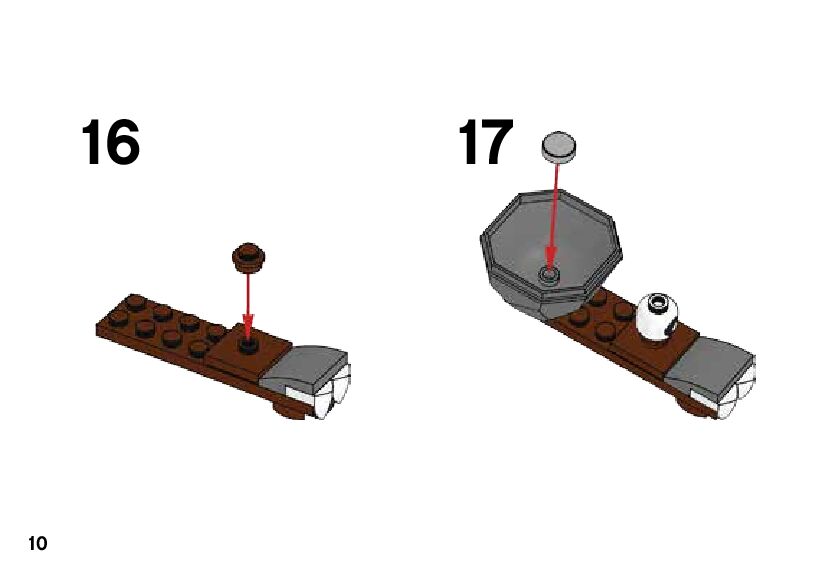 16

17

10