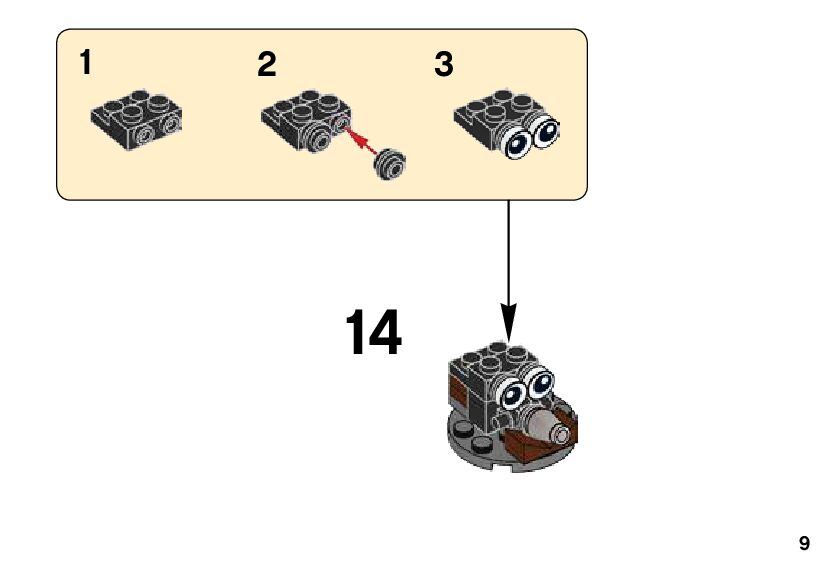 1

2

3

14

9