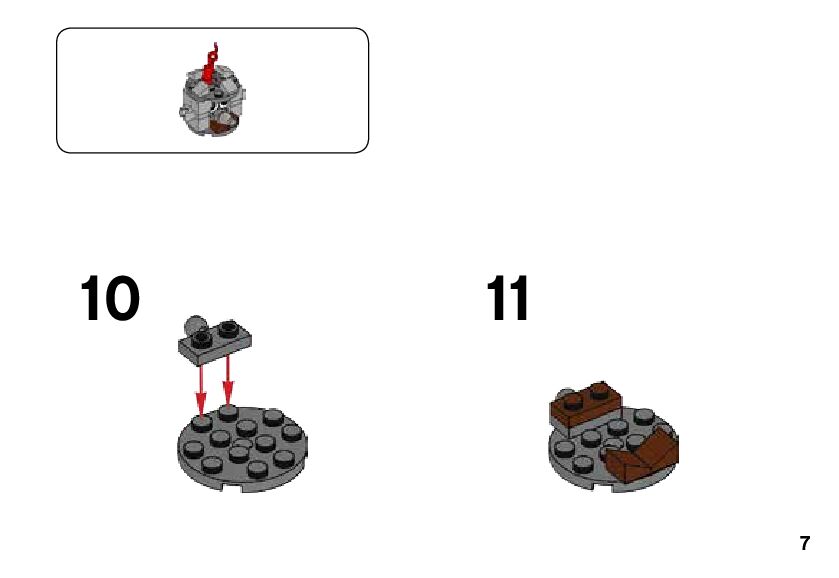 10

11

7