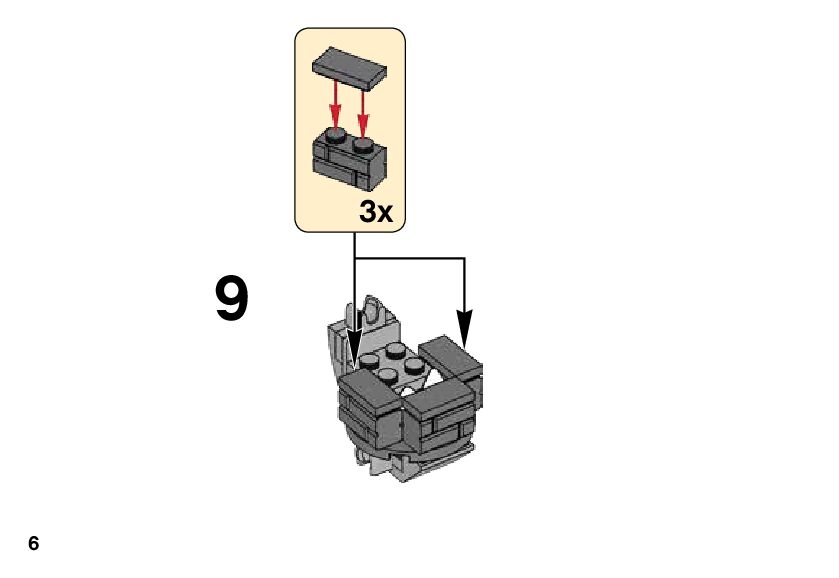 3x

9

6