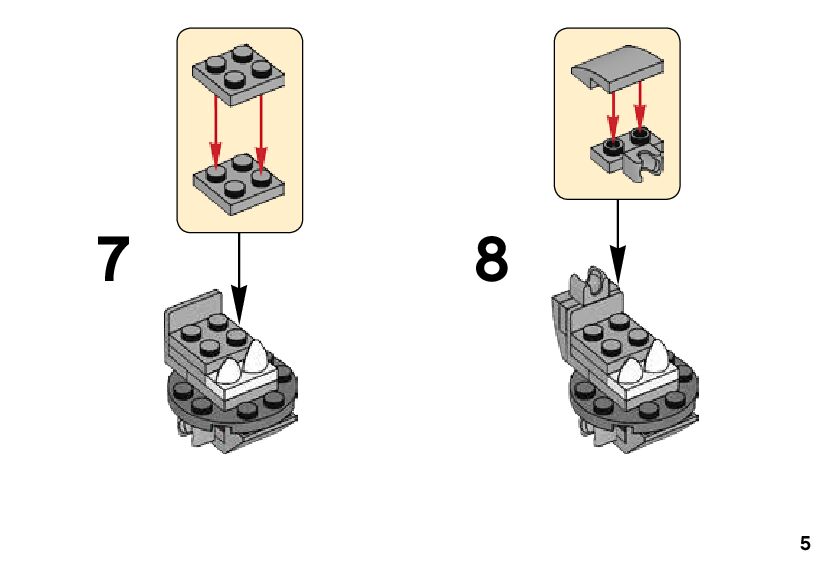 7

8

5