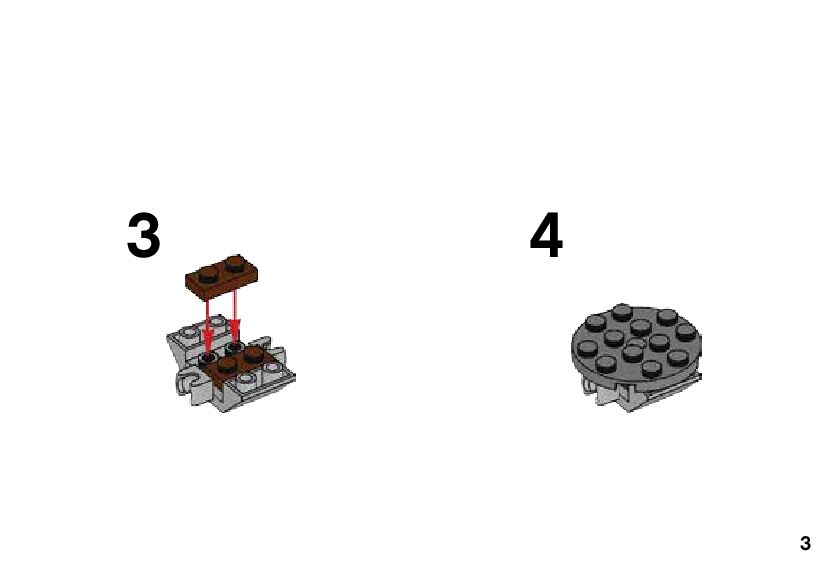 3

4

3