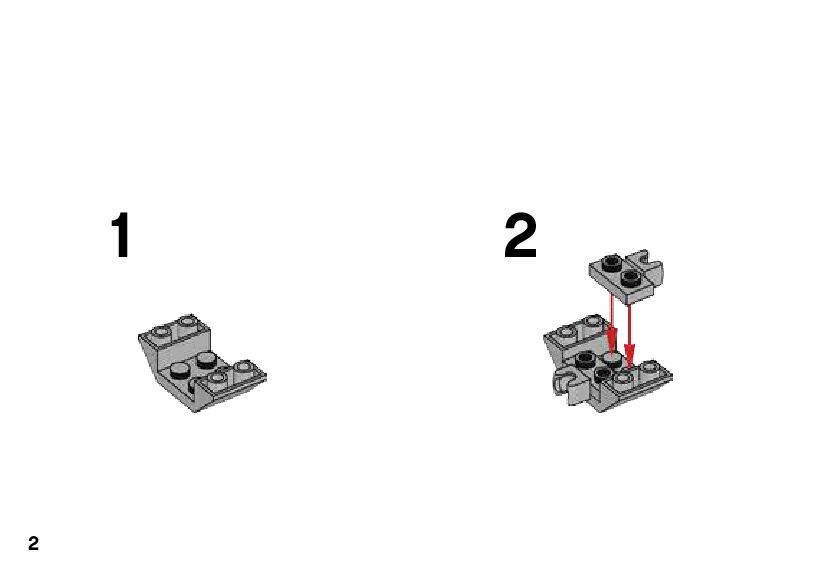 1

2

2