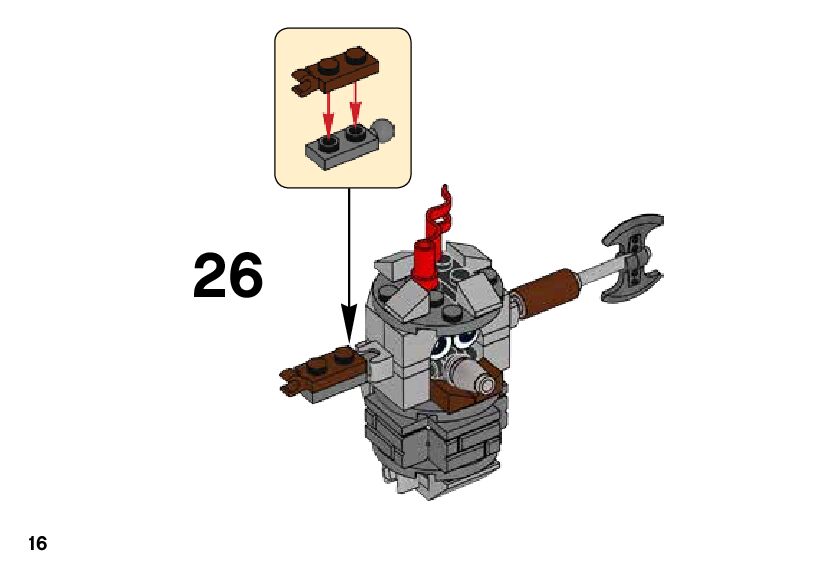 26

16