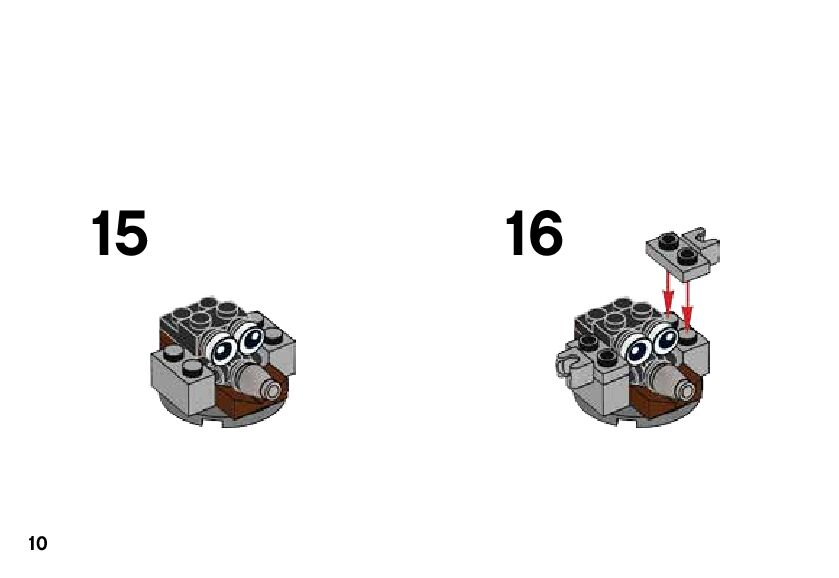 15

16

10