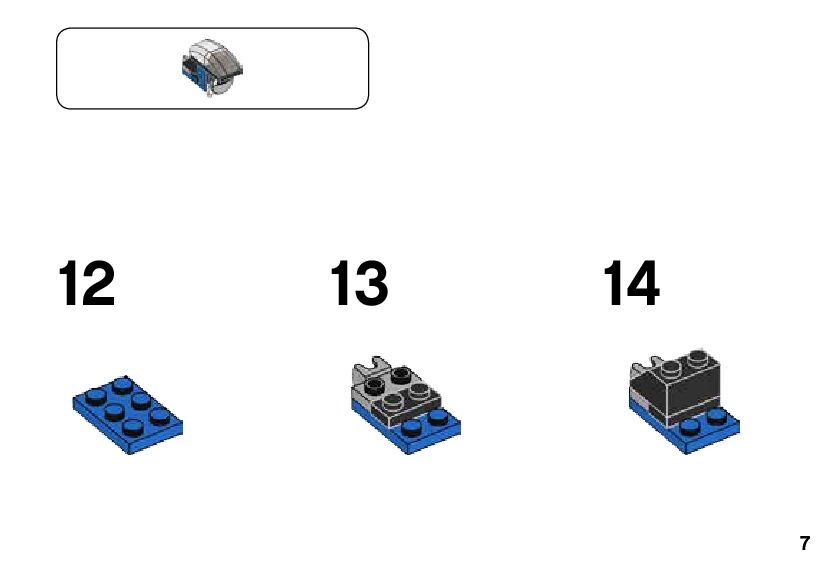 12

13

14

7