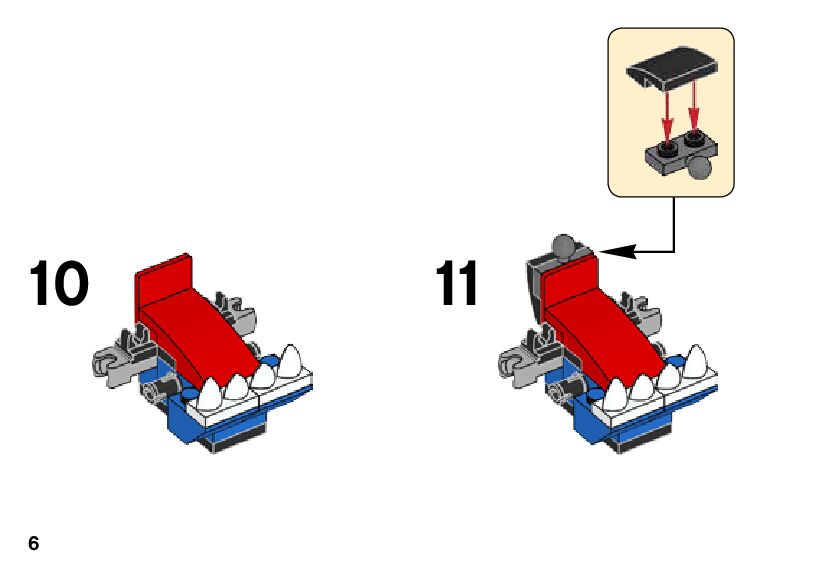 10

11

6