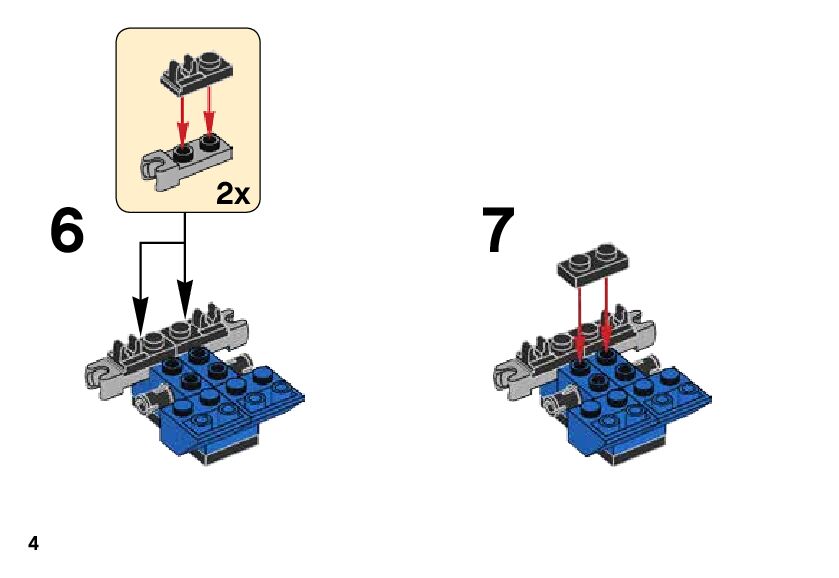 2x

6

7

4