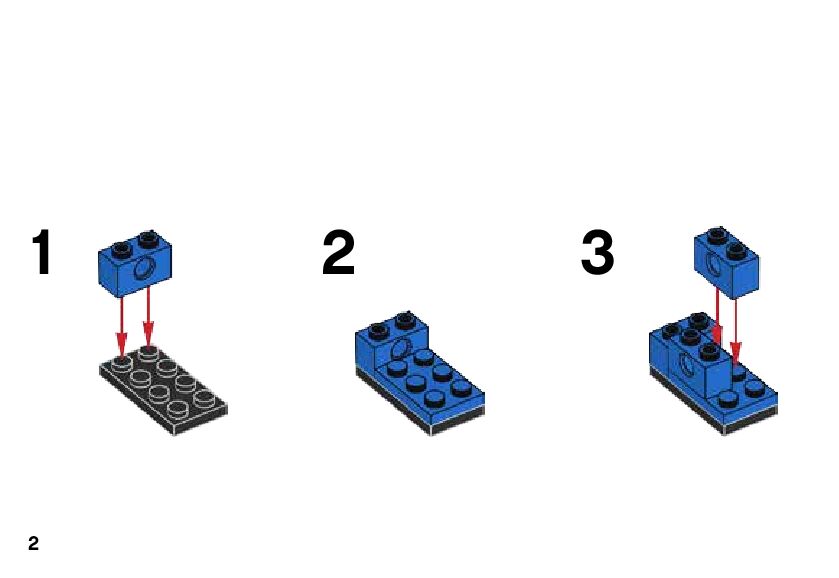 1

2

3

2