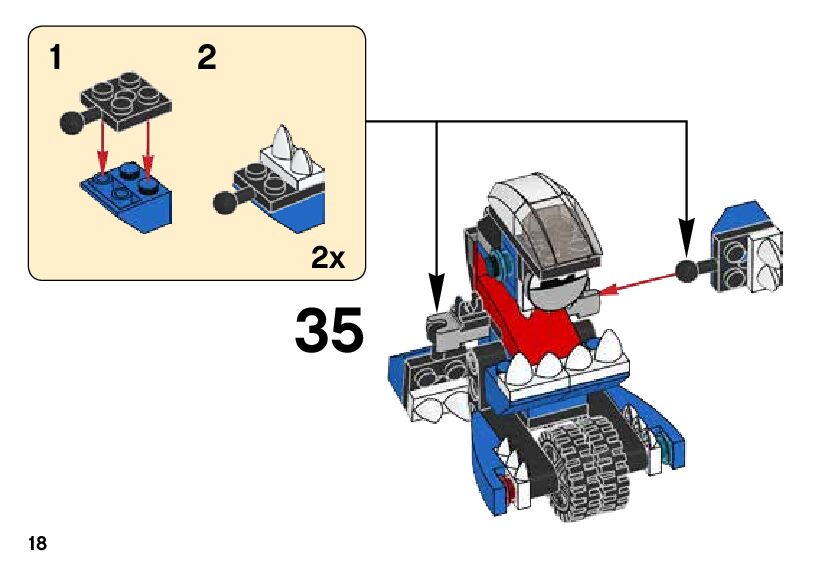 1
2
2x
35
18