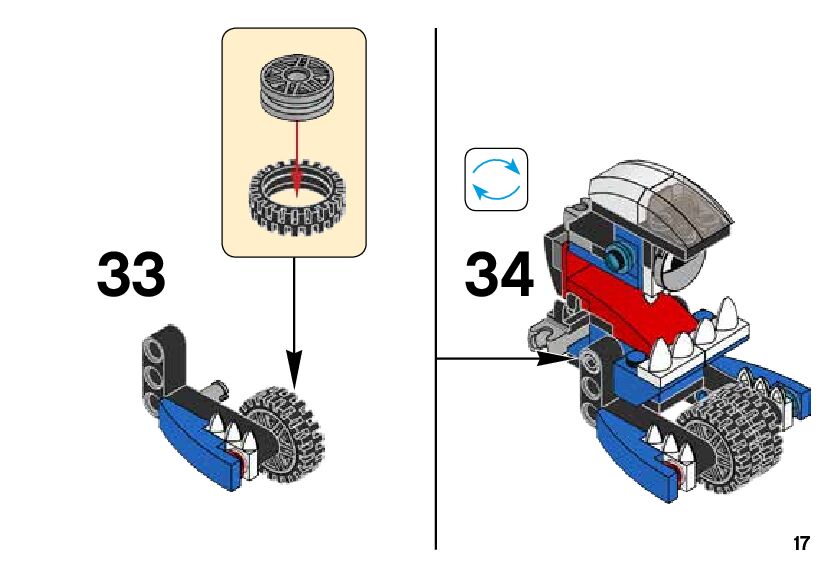 33

34

17