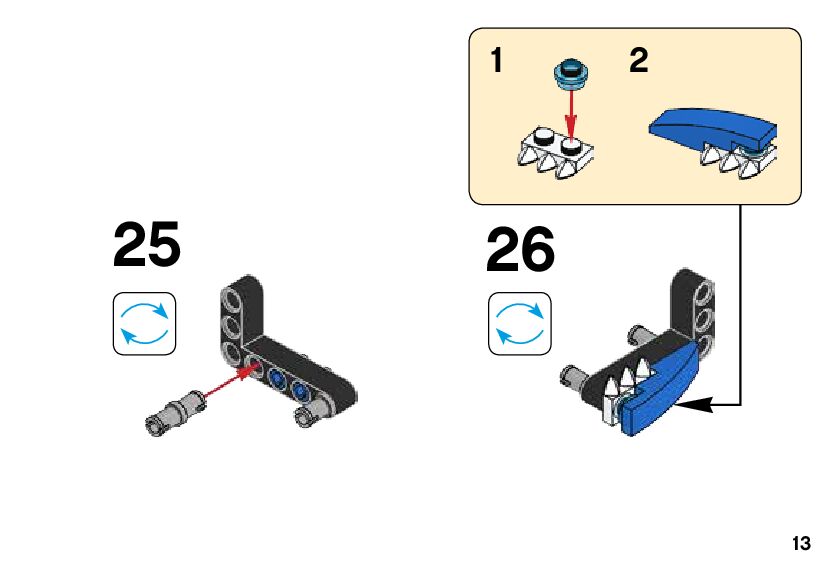 1 2

25

26

13