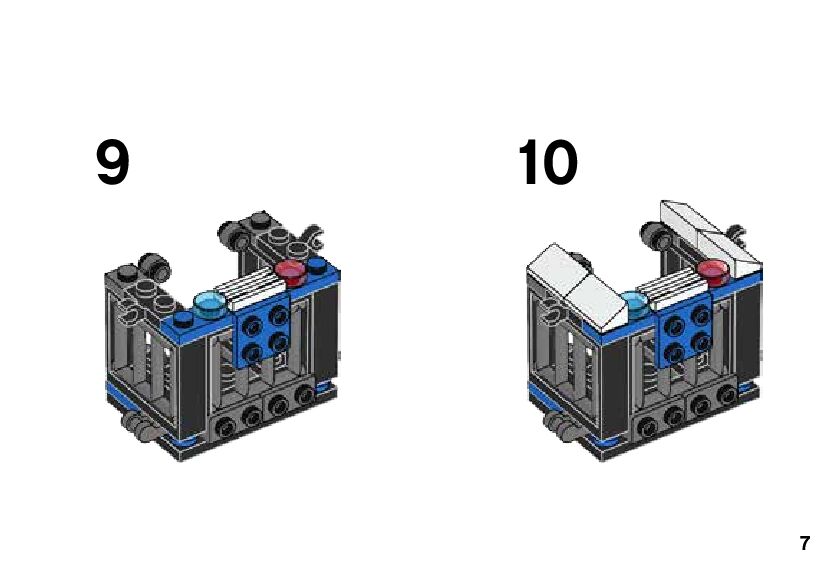 9

10

7