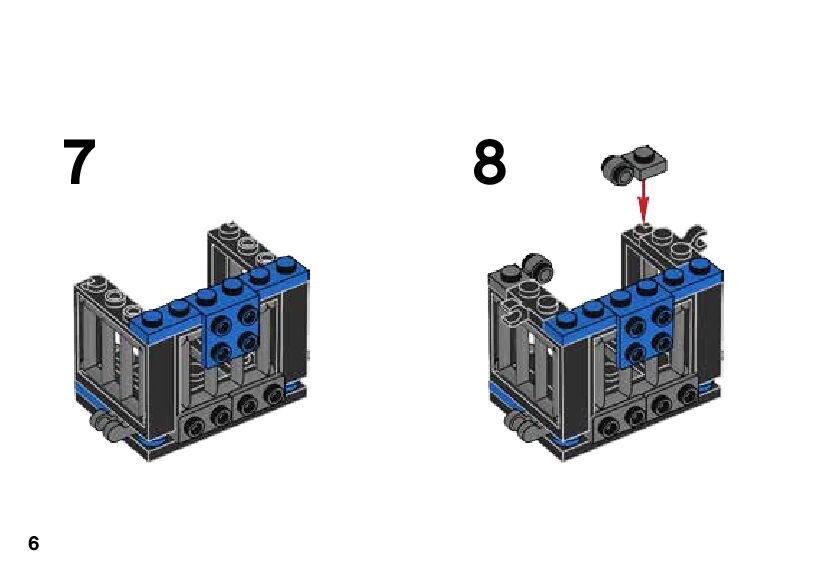 7

8

6