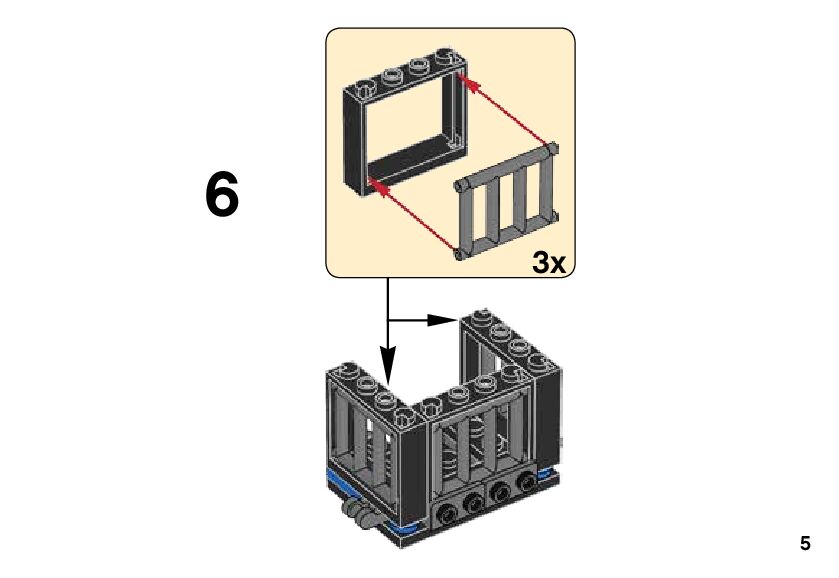 6

3x

5