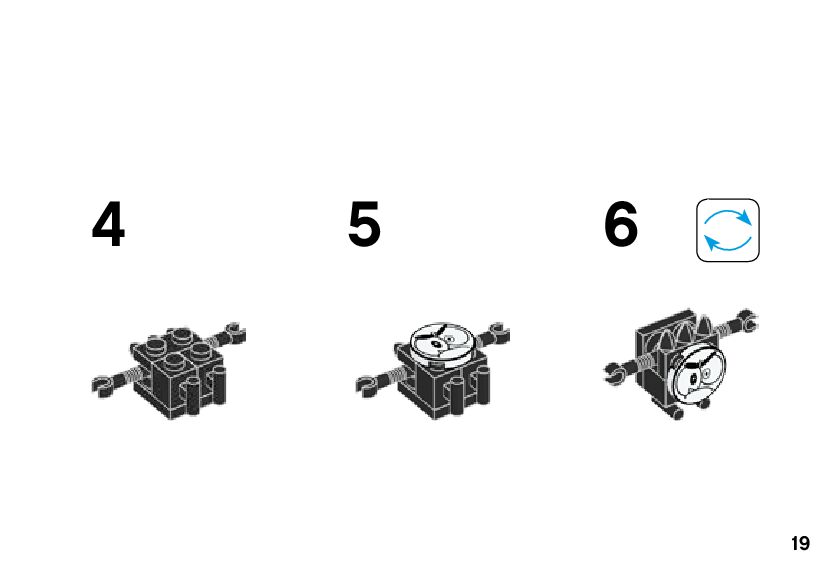 4

5

6

19