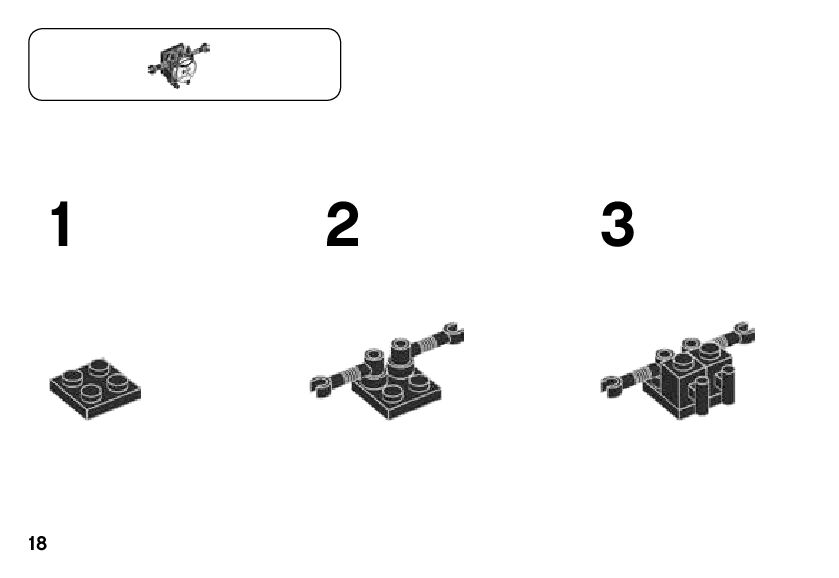 1

2

3

18