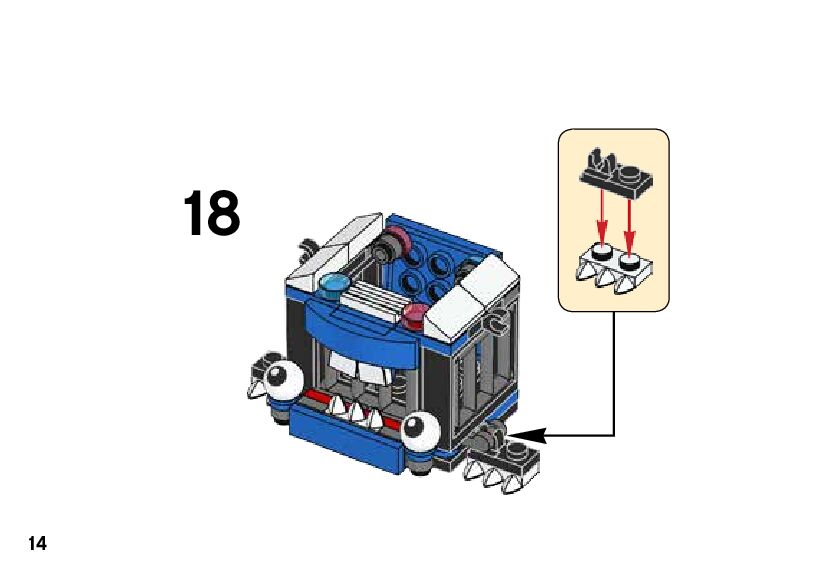 18

14